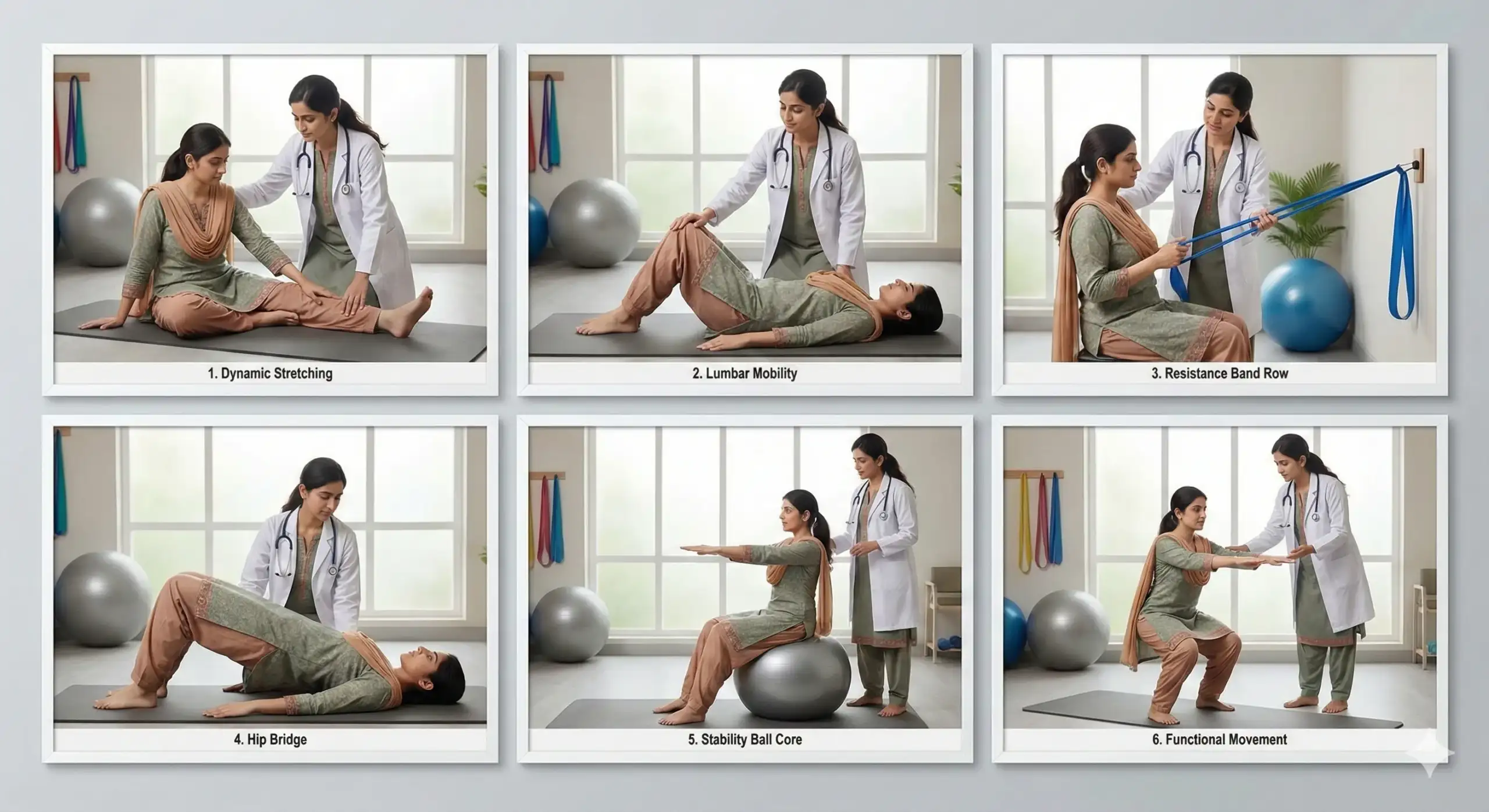 1. Dynamic Stretching

2. Lumbar Mobility

3. Resistance Band Row

4. Hip Bridge

5. Stability Ball Core

6. Functional Movement